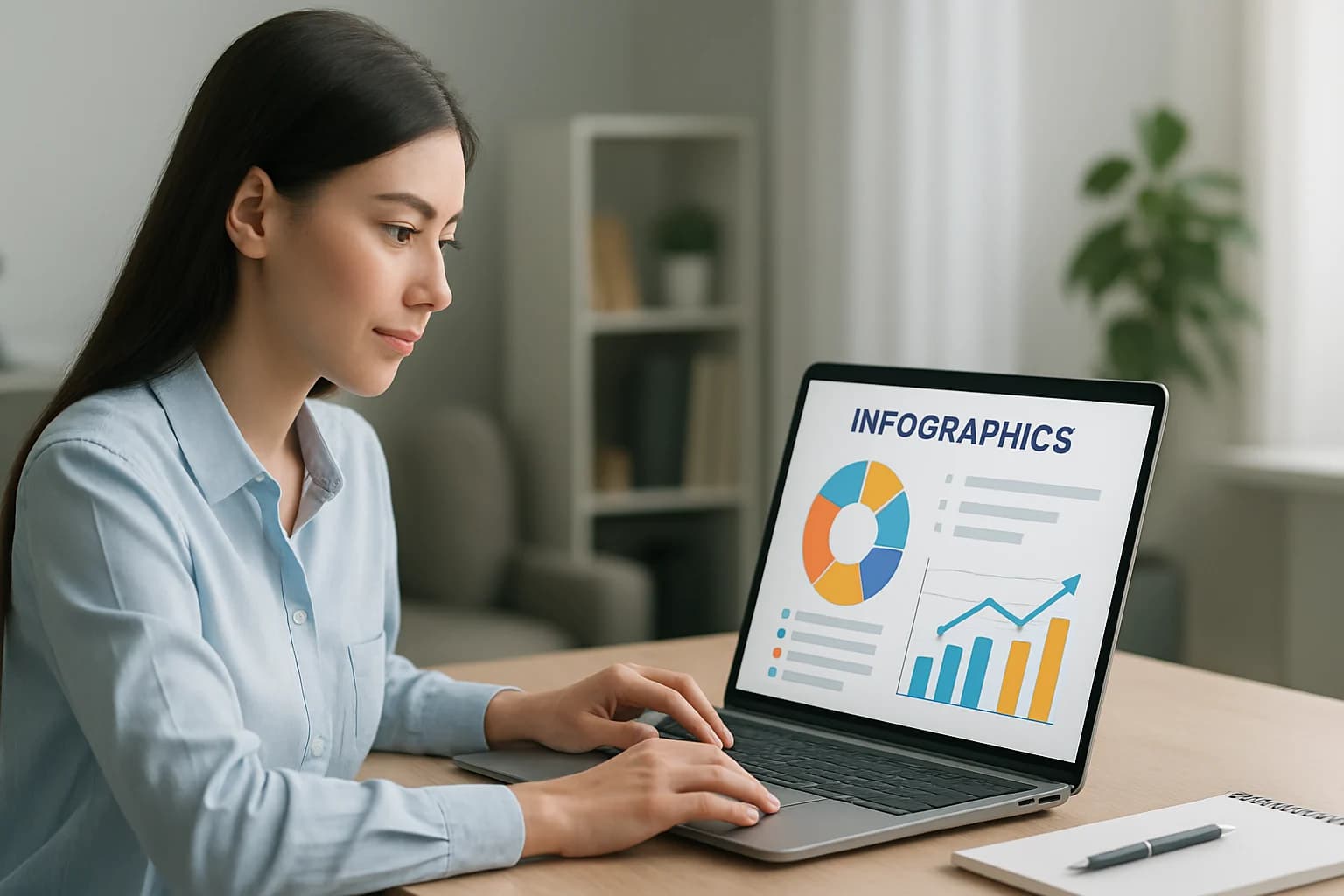 INFOGRAPHICS