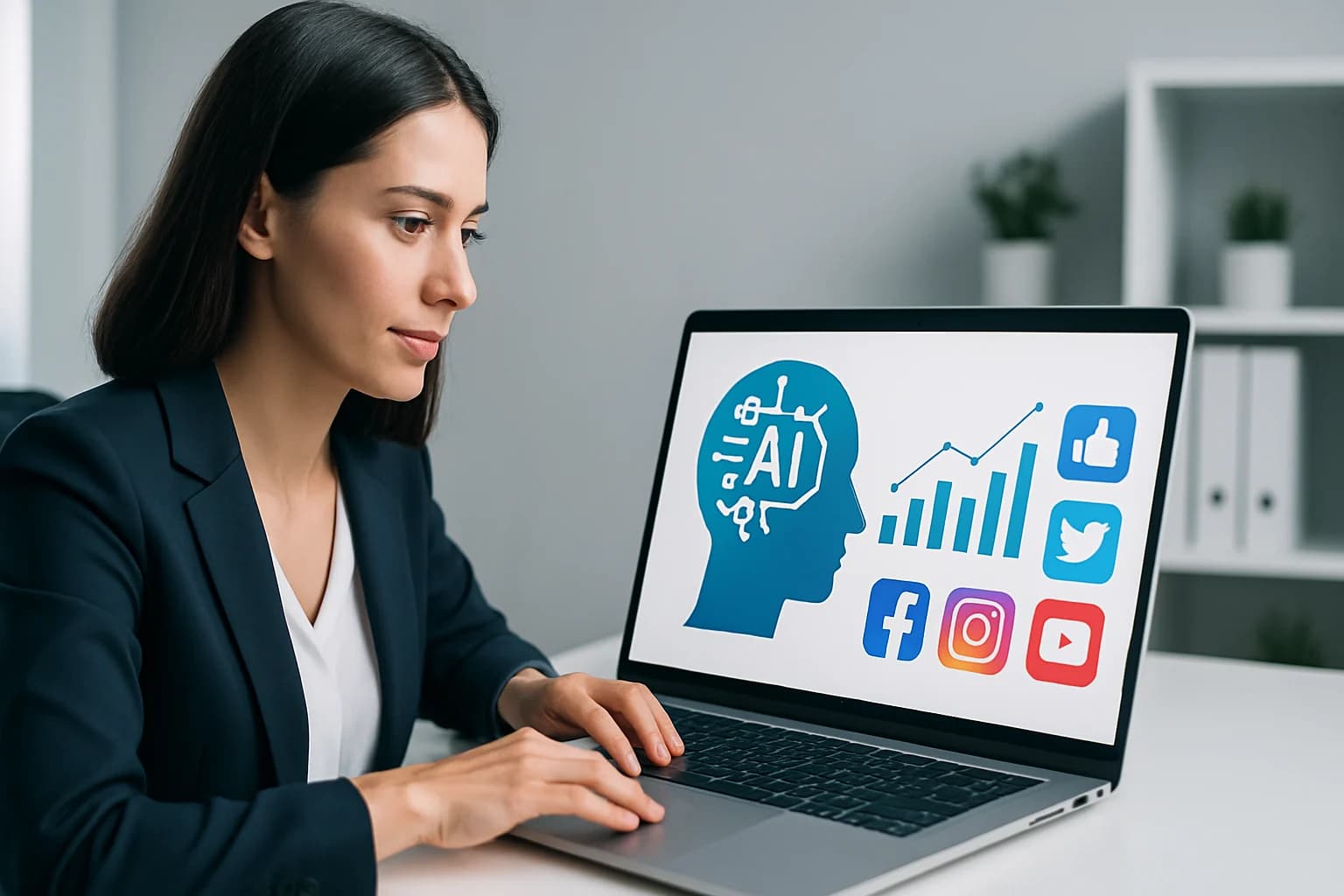 AI