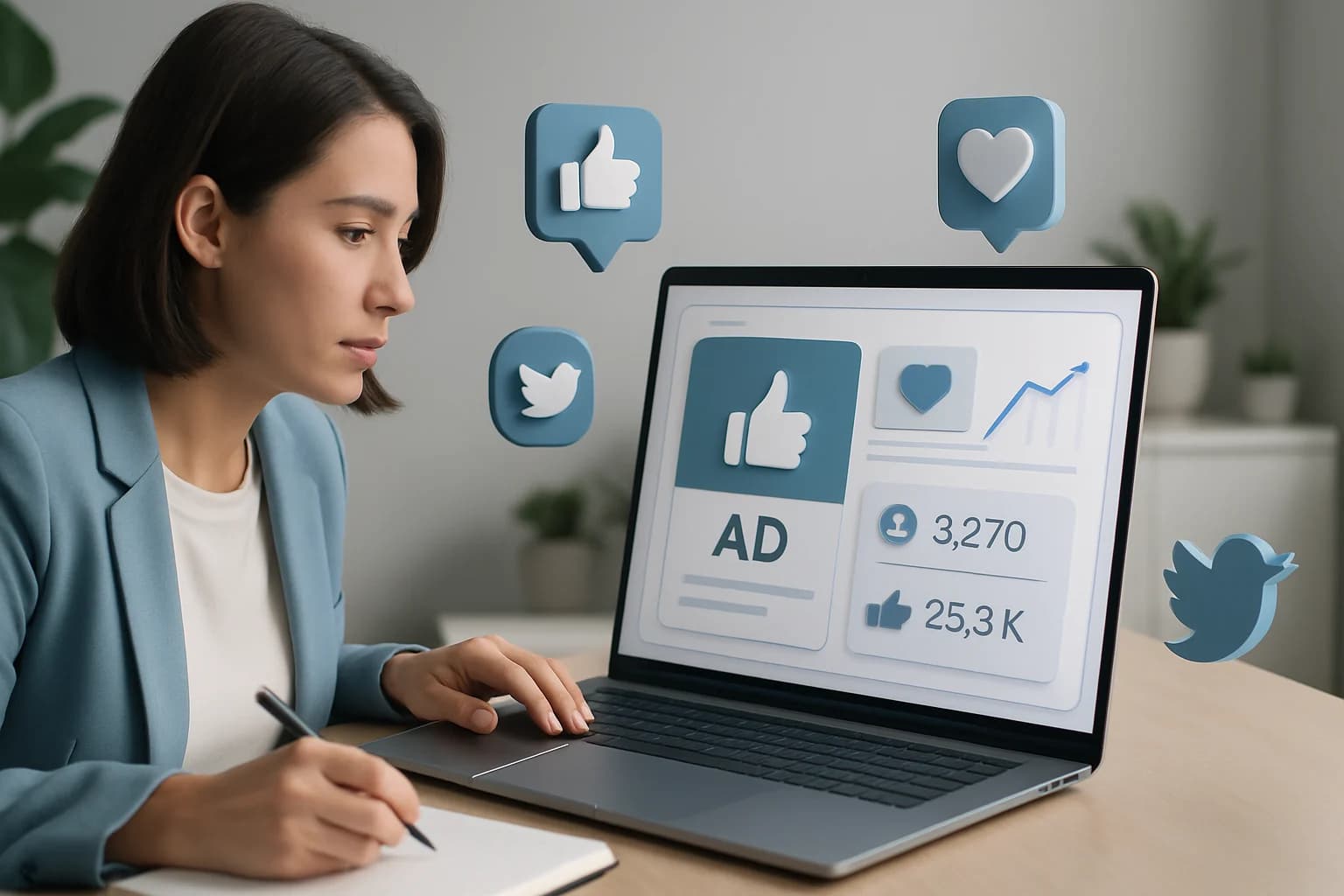 AD

3,270

25,3 K