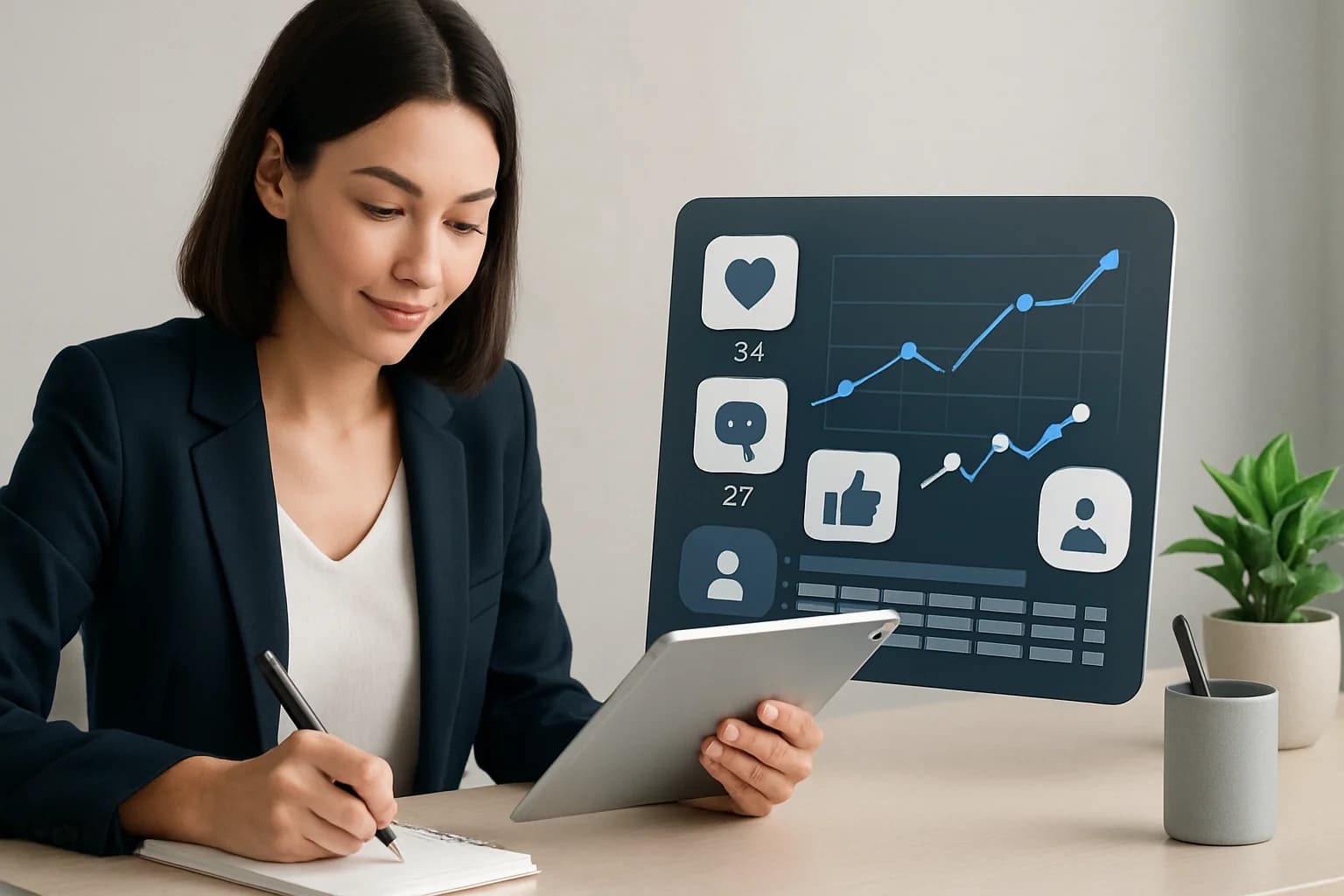 34

27