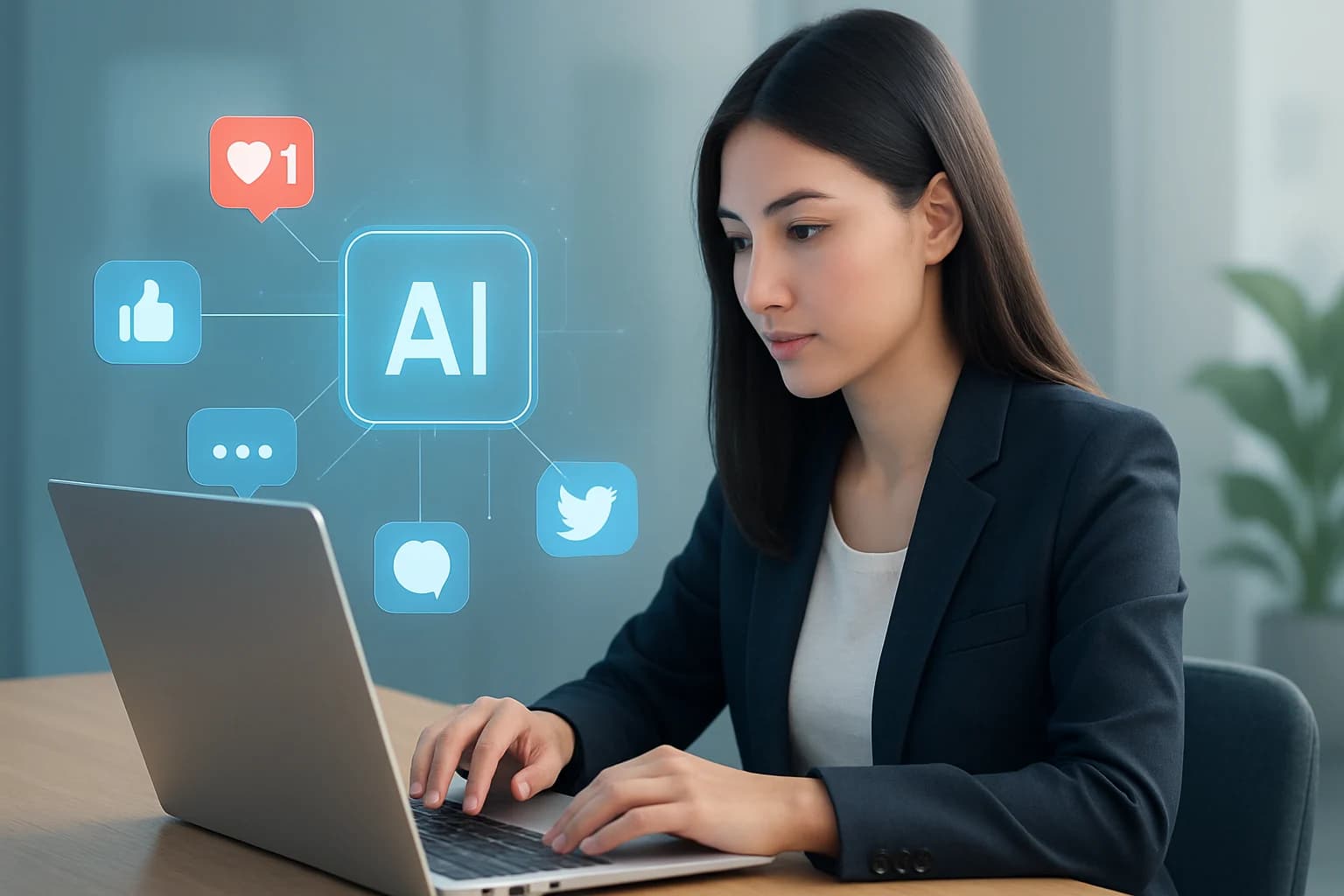 1
AI