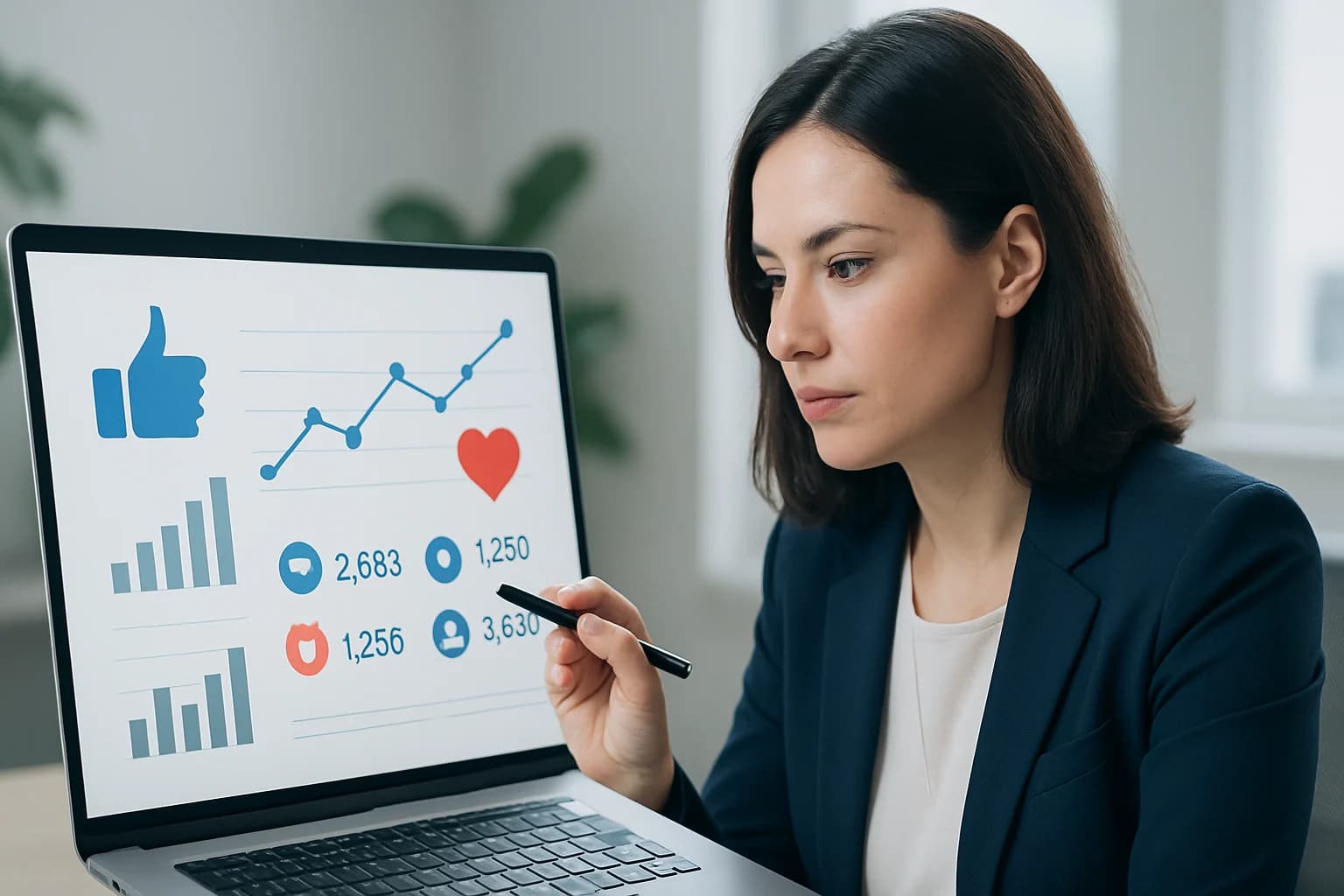 2,683
1,250
1,256
3,630