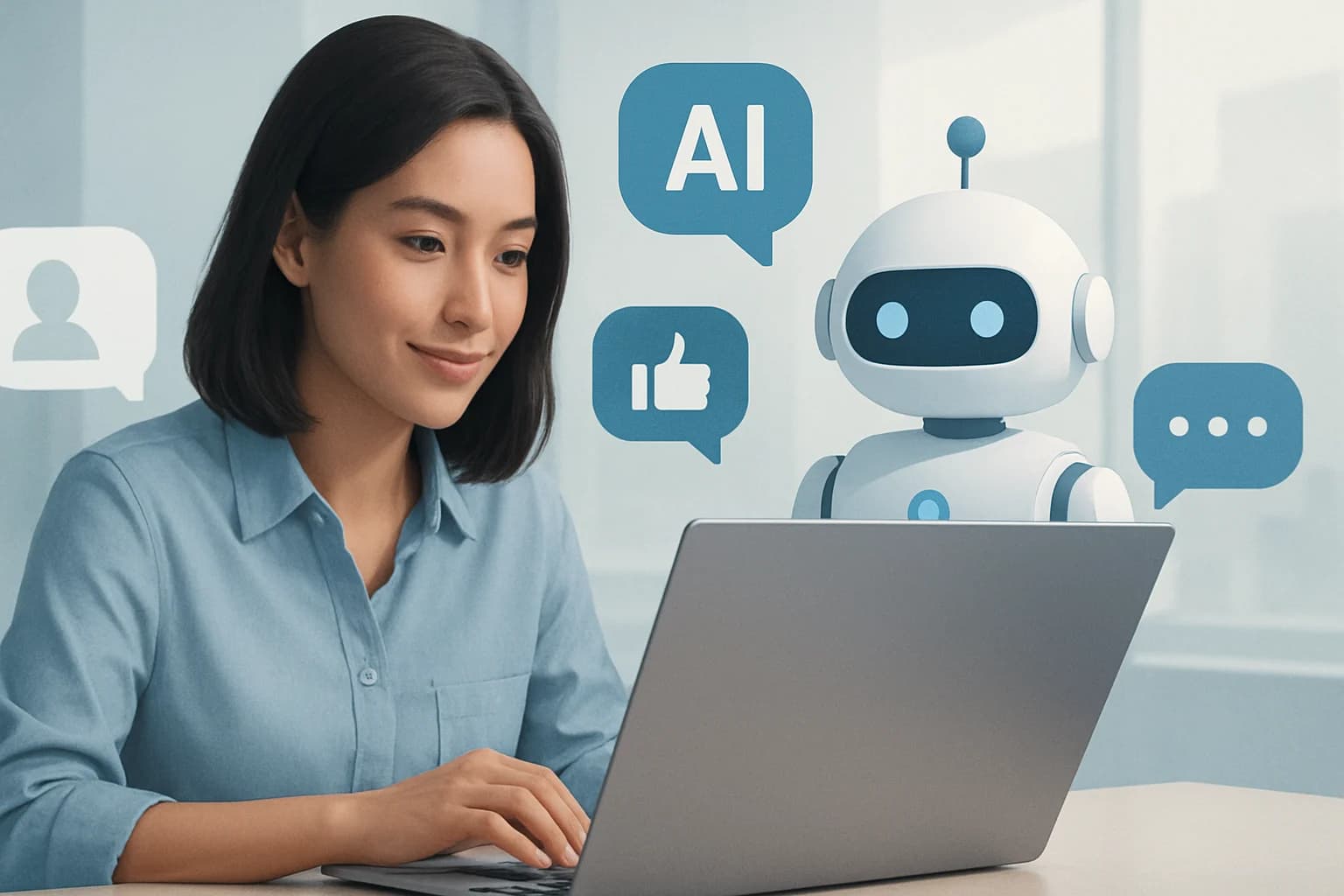 AI