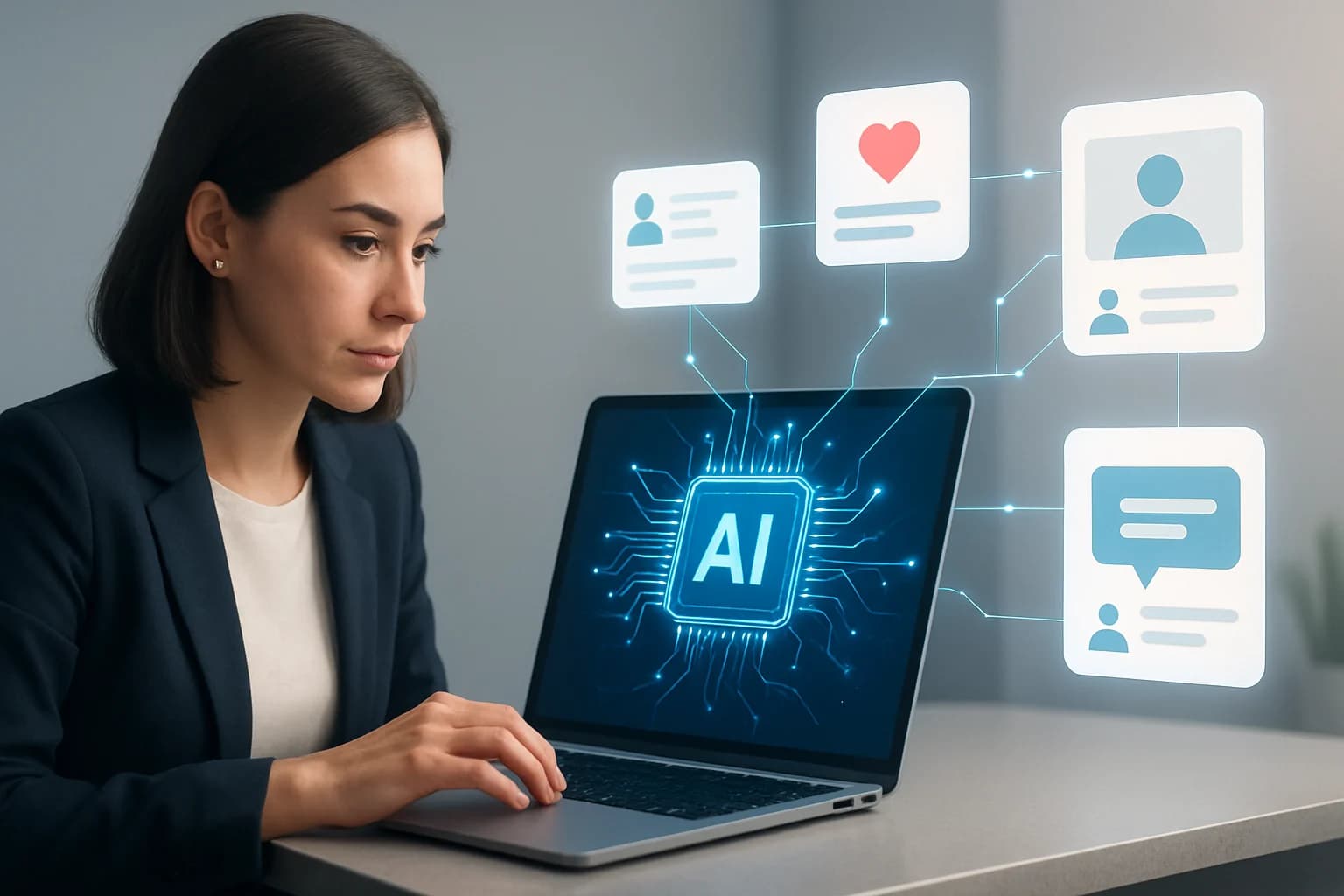 AI