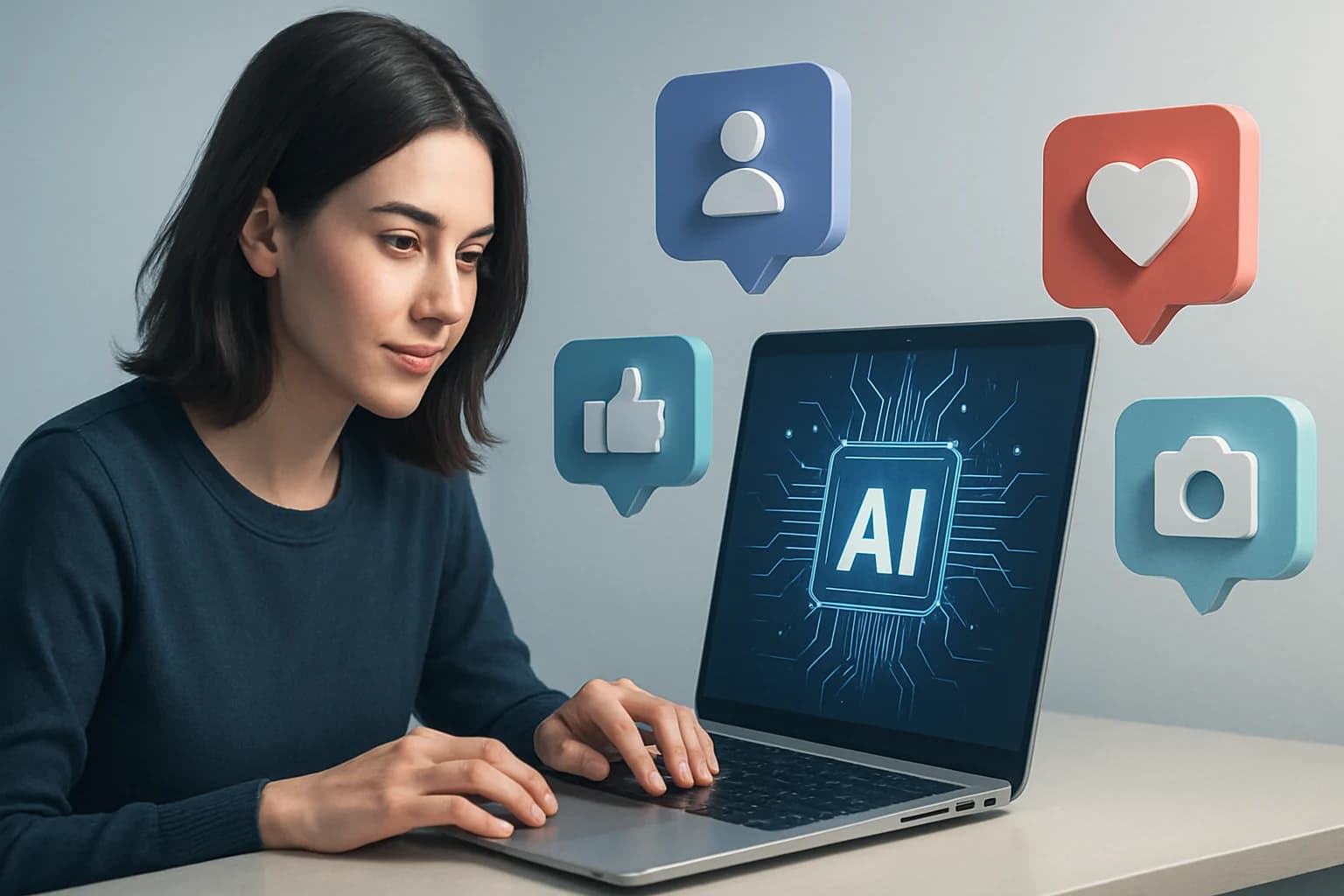 AI